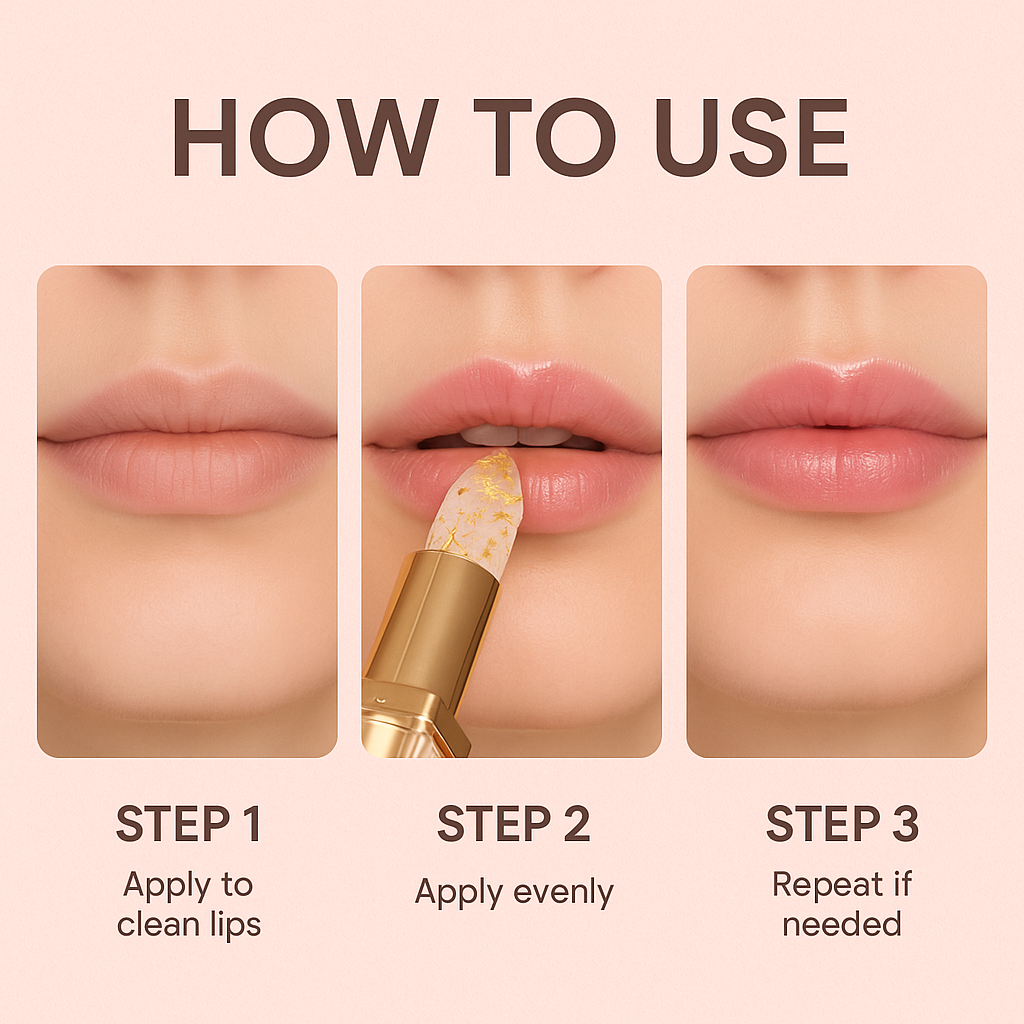 HOW TO USE

STEP 1
Apply to clean lips

STEP 2
Apply evenly

STEP 3
Repeat if needed