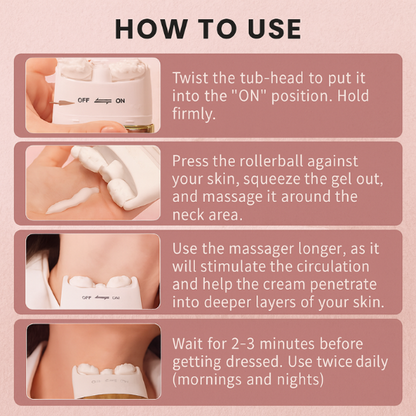 HOW TO USE

OFF ON

Twist the tub-head to put it into the "ON" position. Hold firmly.

Press the rollerball against your skin, squeeze the gel out, and massage it around the neck area.

OFF ON

Use the massager longer, as it will stimulate the circulation and help the cream penetrate into deeper layers of your skin.

Wait for 2-3 minutes before getting dressed. Use twice daily (mornings and nights)